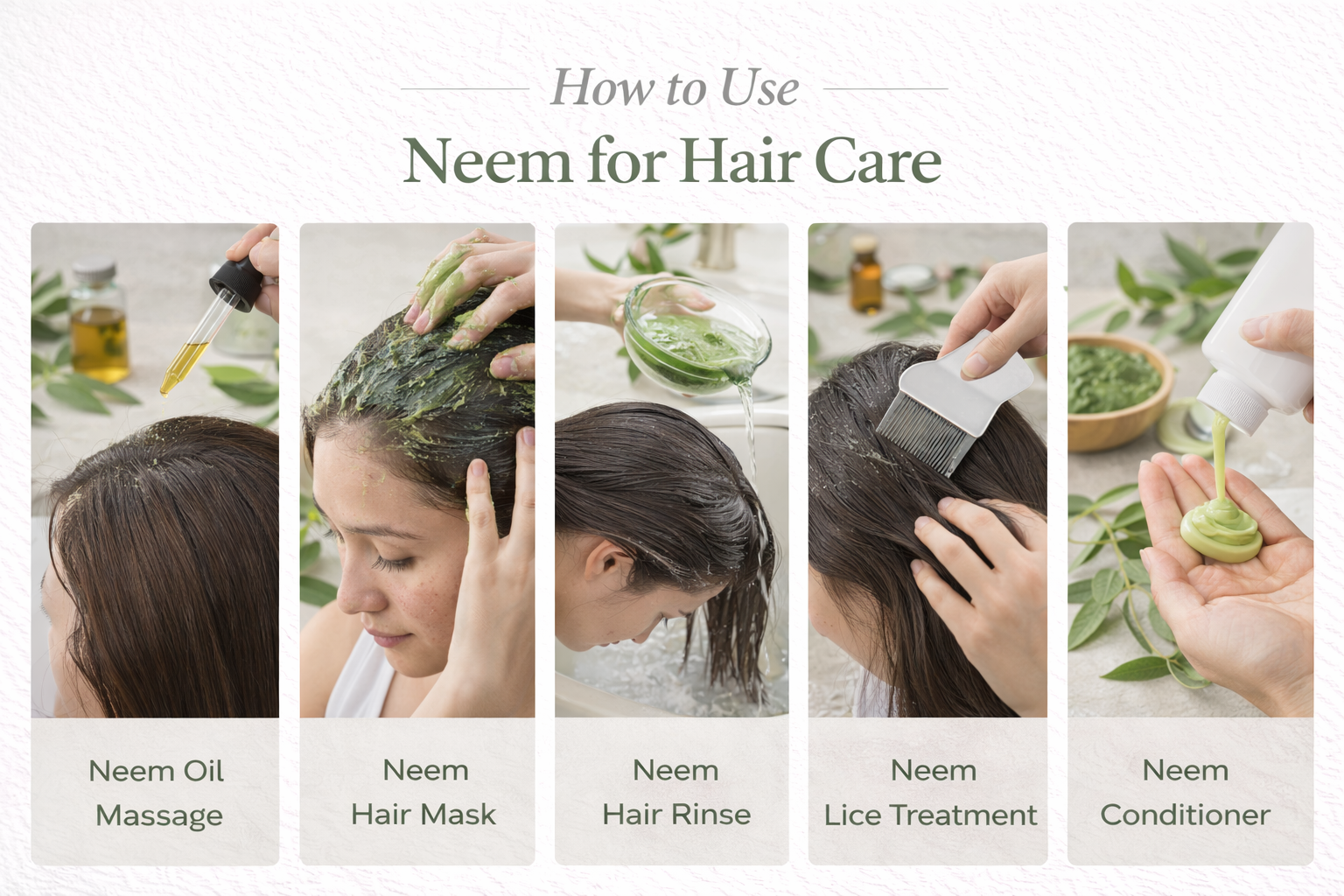 How to Use

Neem for Hair Care

Neem Oil Massage

Neem Hair Mask

Neem Hair Rinse

Neem Lice Treatment

Neem Conditioner